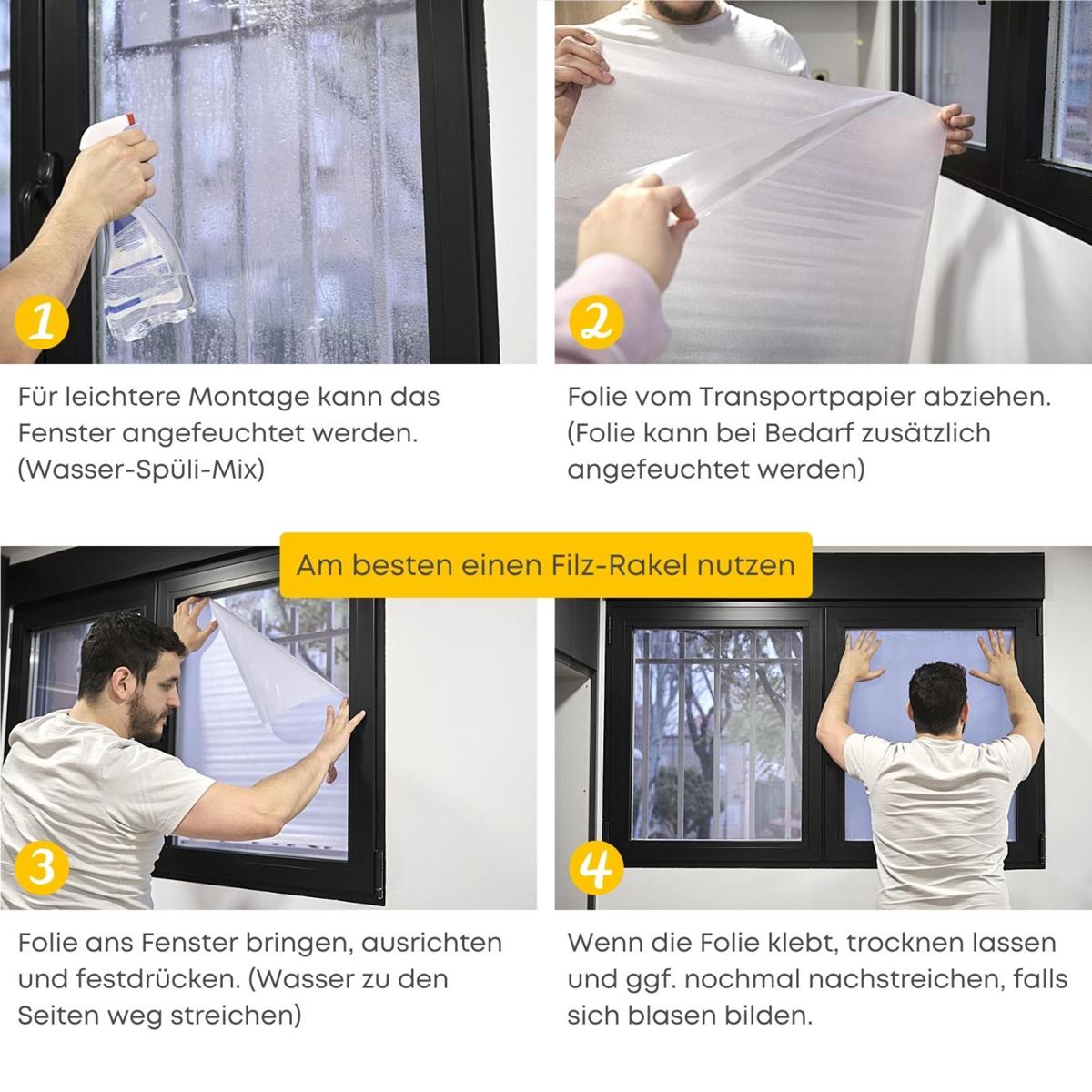 1

Für leichtere Montage kann das Fenster angefeuchtet werden. (Wasser-Spüli-Mix)

2

Folie vom Transportpapier abziehen. (Folie kann bei Bedarf zusätzlich angefeuchtet werden)

Am besten einen Filz-Rakel nutzen

3

Folie ans Fenster bringen, ausrichten und festdrücken. (Wasser zu den Seiten weg streichen)

4

Wenn die Folie klebt, trocknen lassen und ggf. nochmal nachstreichen, falls sich blasen bilden.